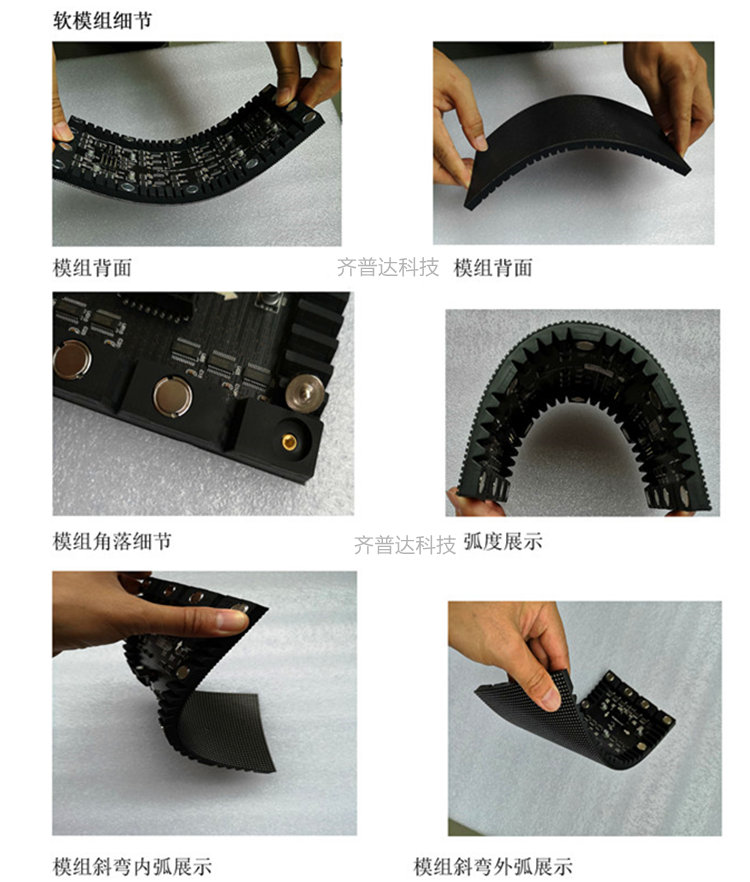 软模组细节

模组背面

齐普达科技 模组背面

模组角落细节

齐普达科技 弧度展示

模组斜弯内弧展示

模组斜弯外弧展示